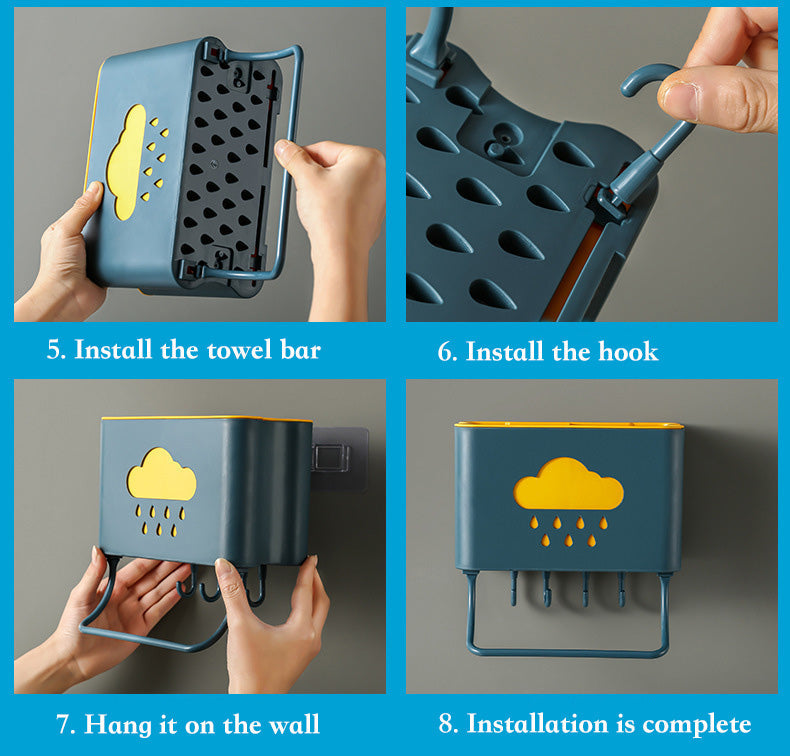 5. Install the towel bar

6. Install the hook

7. Hang it on the wall

8. Installation is complete