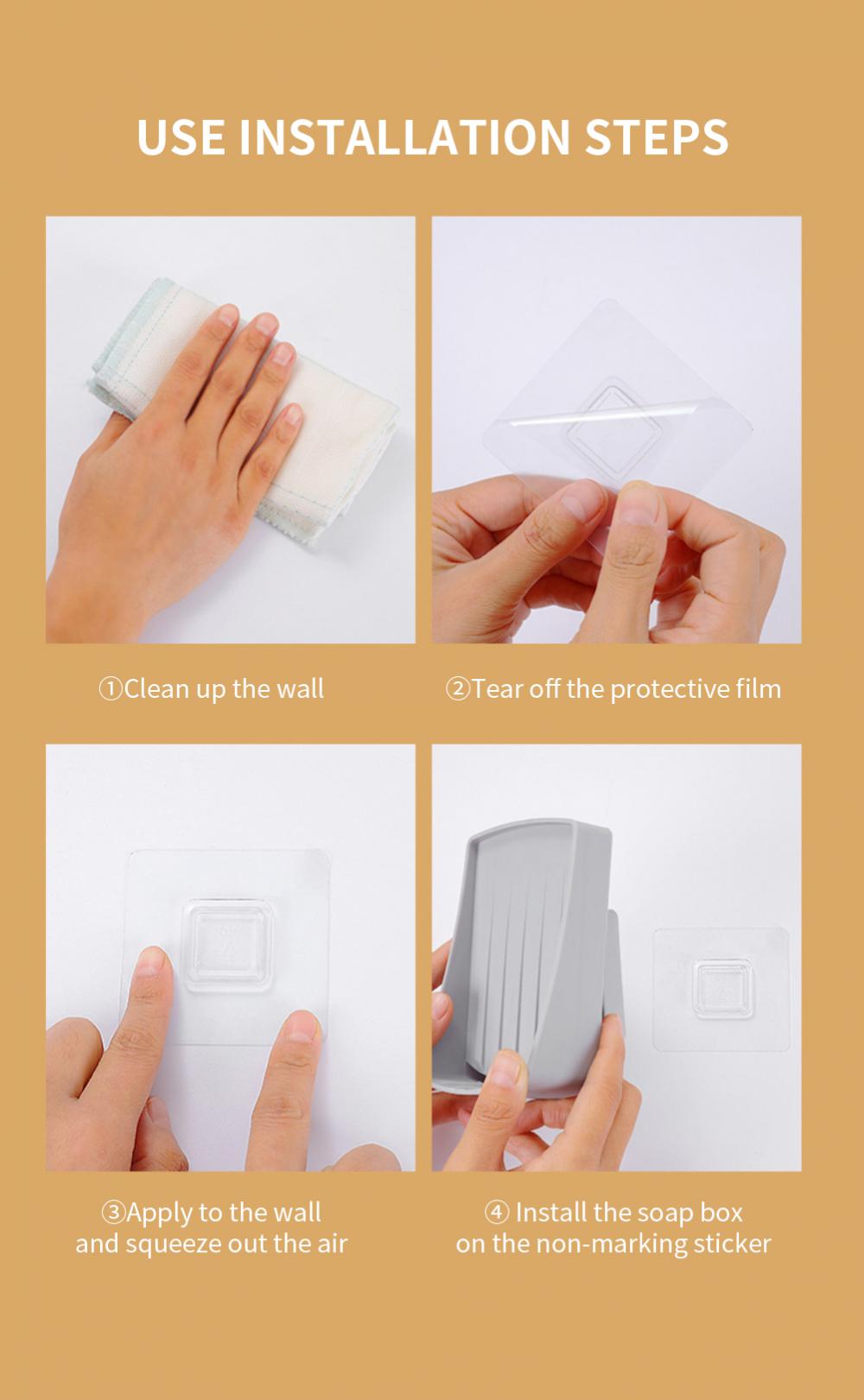 USE INSTALLATION STEPS

①Clean up the wall

②Tear off the protective film

③Apply to the wall
and squeeze out the air

④ Install the soap box
on the non-marking sticker