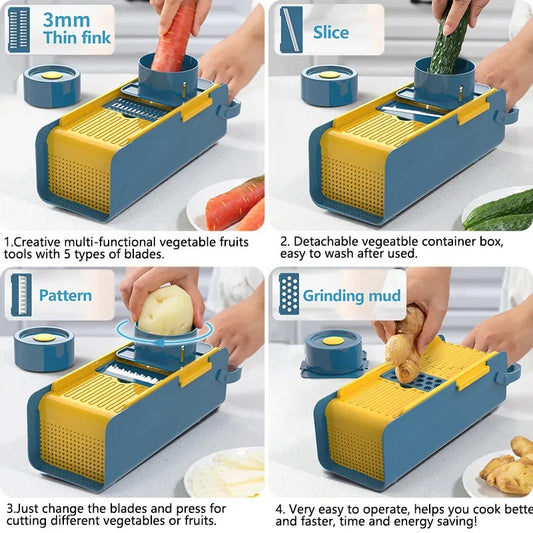 3mm
Thin fink

Slice

1.Creative multi-functional vegetable fruits tools with 5 types of blades.

2. Detachable vegeatble container box, easy to wash after used.

Pattern

Grinding mud

3.Just change the blades and press for cutting different vegetables or fruits.

4. Very easy to operate, helps you cook bette and faster, time and energy saving!