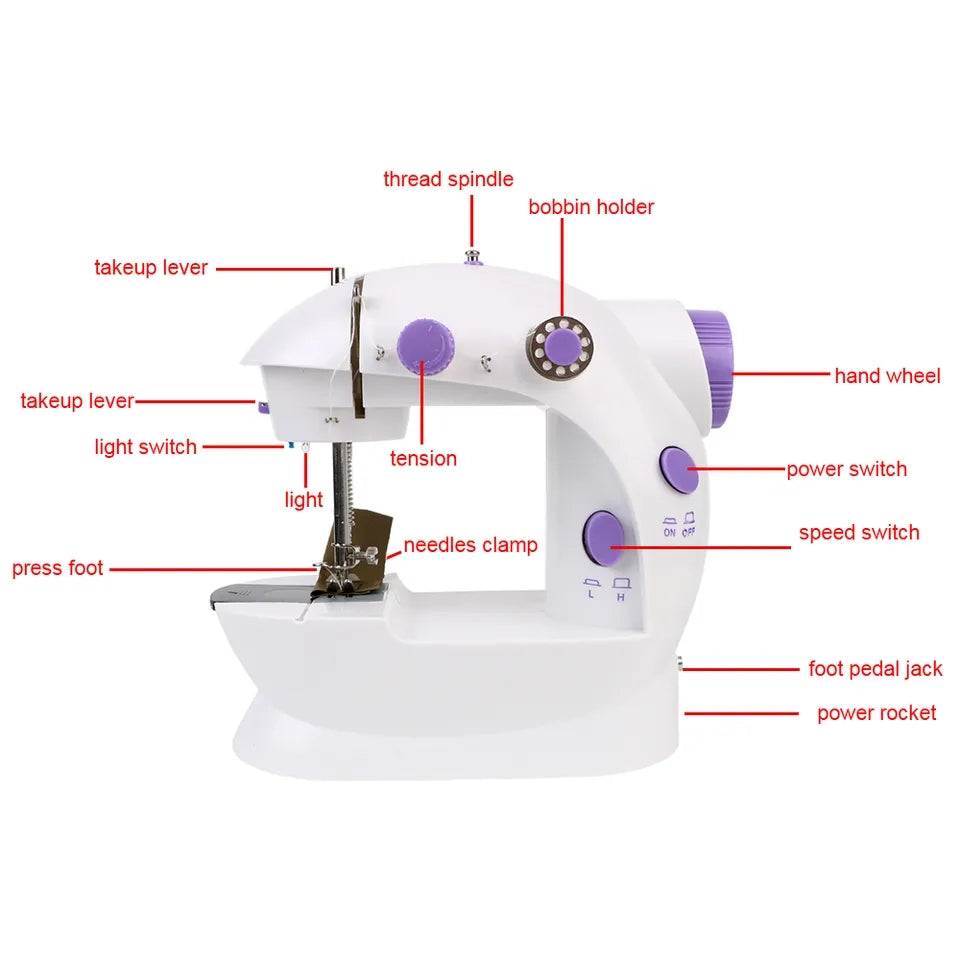 thread spindle
bobbin holder
takeup lever
hand wheel
takeup lever
light switch
tension
power switch
light
ON OFF
speed switch
needles clamp
press foot
L H
foot pedal jack
power rocket