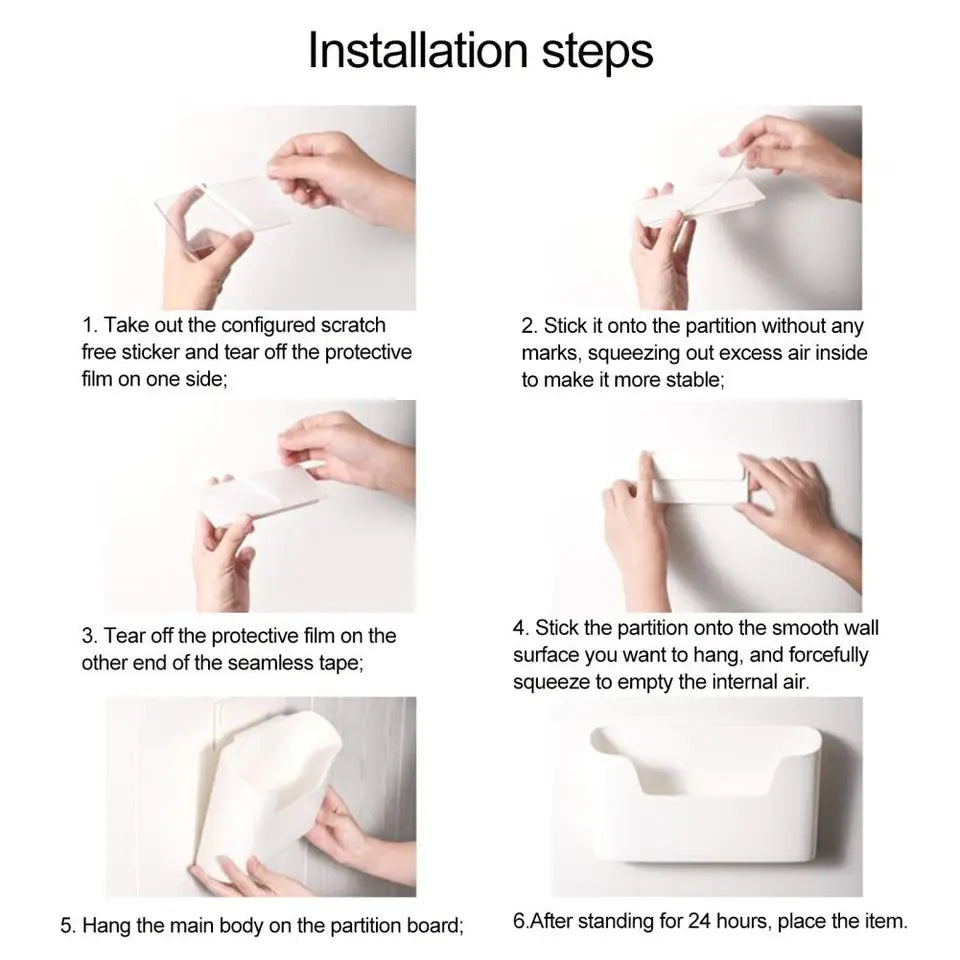 Installation steps

1. Take out the configured scratch free sticker and tear off the protective film on one side;

2. Stick it onto the partition without any marks, squeezing out excess air inside to make it more stable;

3. Tear off the protective film on the other end of the seamless tape;

4. Stick the partition onto the smooth wall surface you want to hang, and forcefully squeeze to empty the internal air.

5. Hang the main body on the partition board;

6.After standing for 24 hours, place the item.