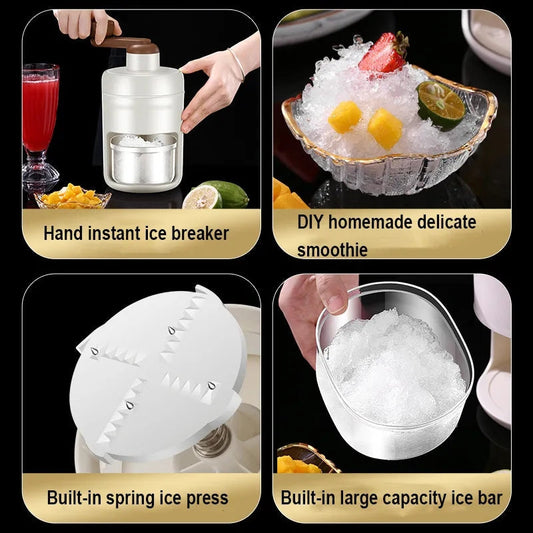 Hand instant ice breaker

DIY homemade delicate smoothie

Built-in spring ice press

Built-in large capacity ice bar