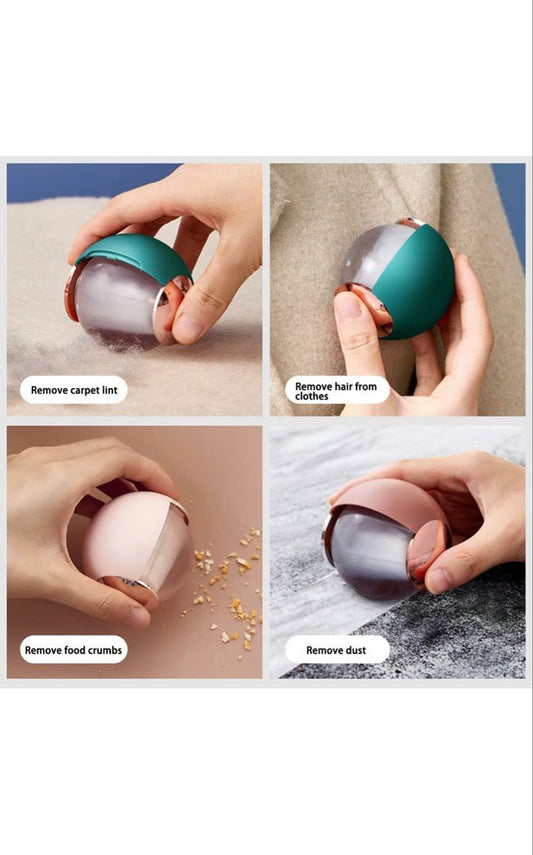 Remove carpet lint

Remove hair from clothes

Remove food crumbs

Remove dust