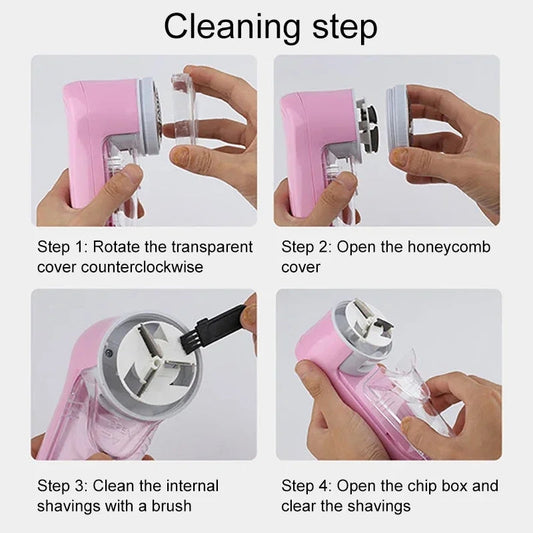 Cleaning step

Step 1: Rotate the transparent cover counterclockwise

Step 2: Open the honeycomb cover

Step 3: Clean the internal shavings with a brush

Step 4: Open the chip box and clear the shavings